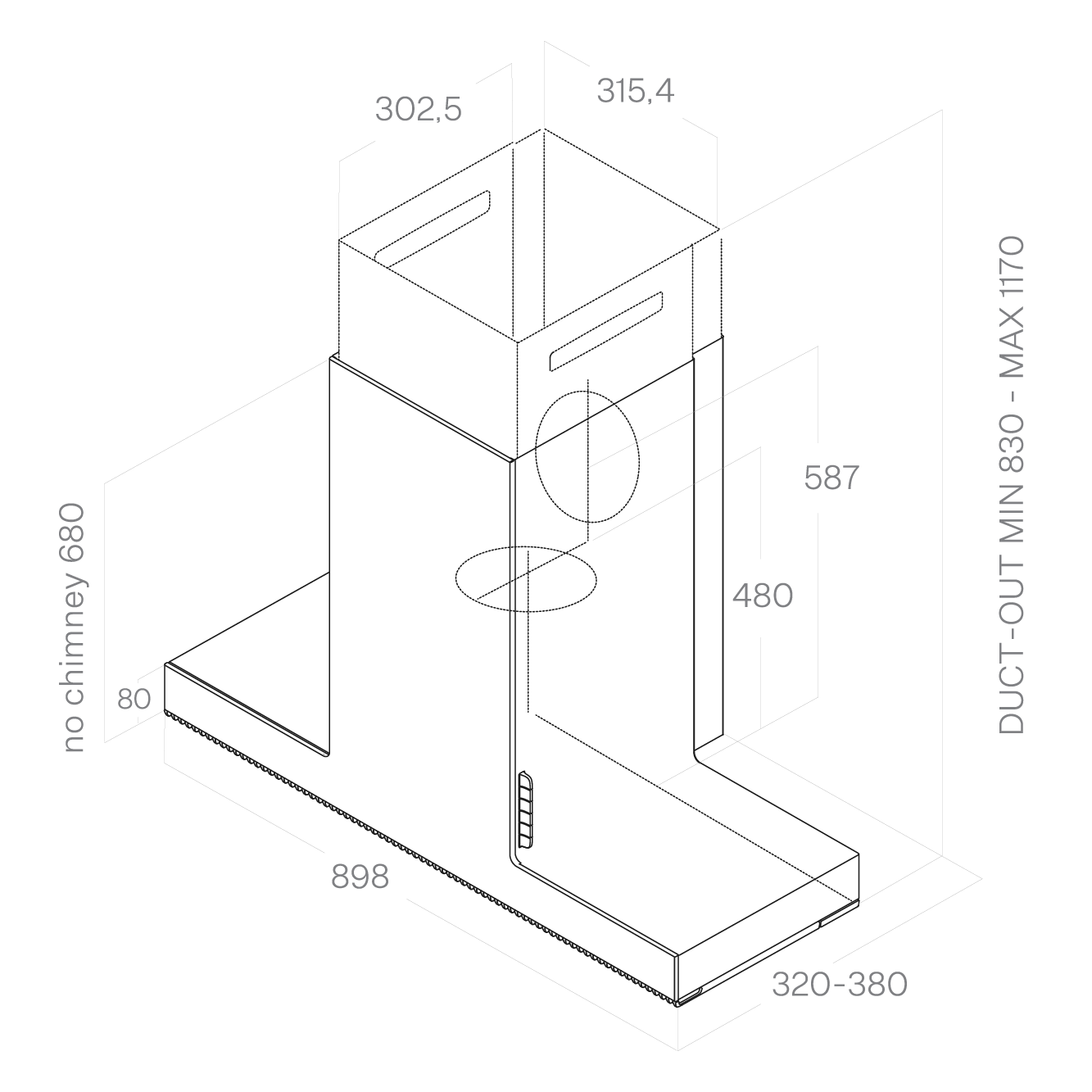 302,5

315,4

DUCT-OUT MIN 830 - MAX 1170

587

480

no chimney 680

80

898

320-380