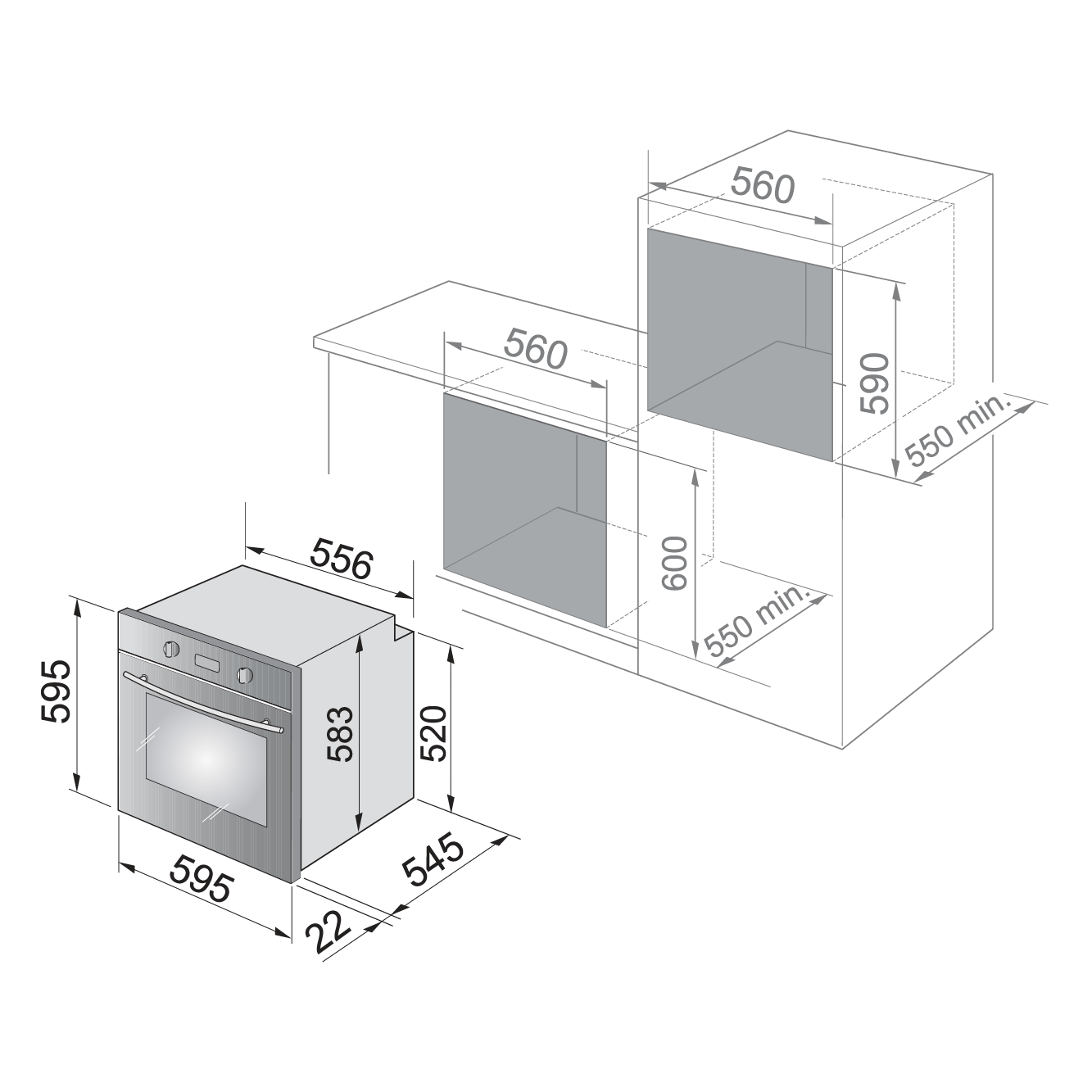 560
560
590
550 min.
600
550 min.
556
595
583
520
595
545
22