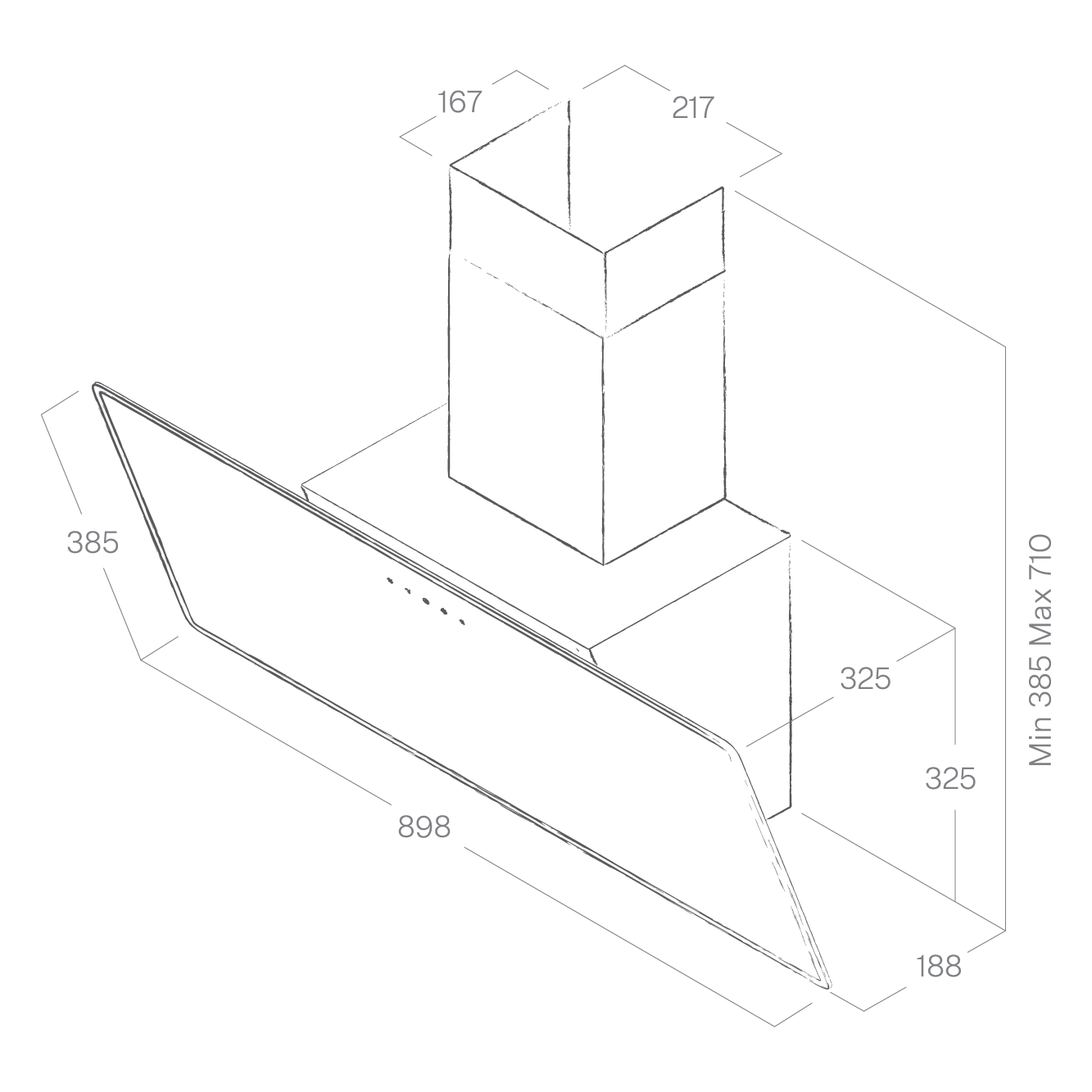 167
217
385
325
325
Min 385 Max 710
898
188